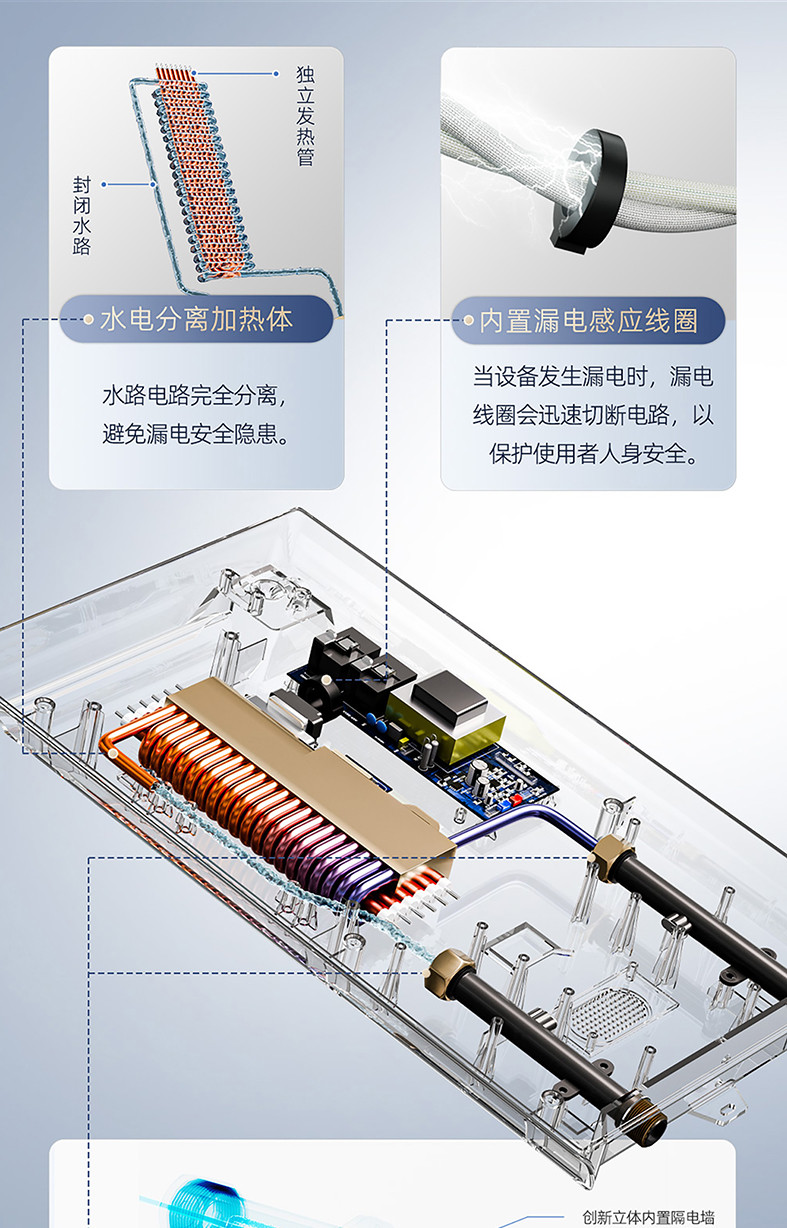 独立发热管

封闭水路

水电分离加热体

水路电路完全分离，避免漏电安全隐患。

内置漏电感应线圈

当设备发生漏电时，漏电线圈会迅速切断电路，以保护使用者人身安全。

创新立体内置隔电墙